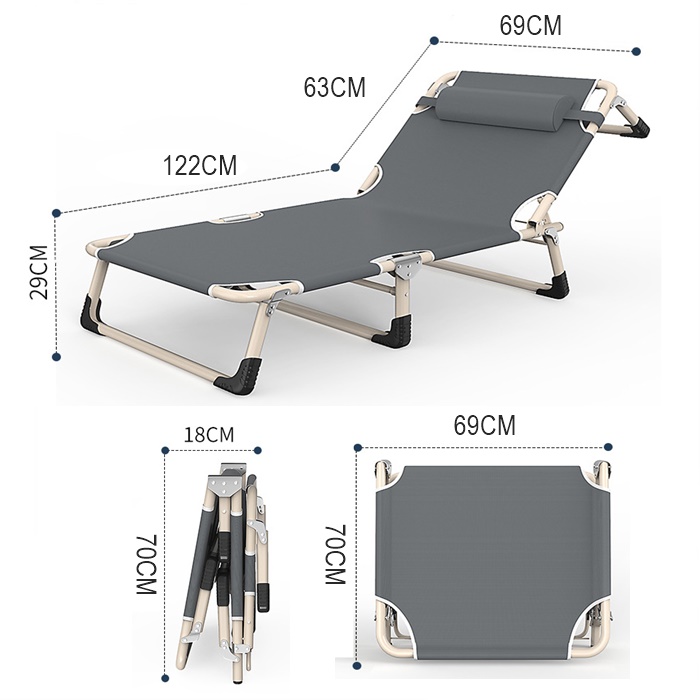 69CM
63CM
122CM
29CM
18CM
70CM
69CM
70CM